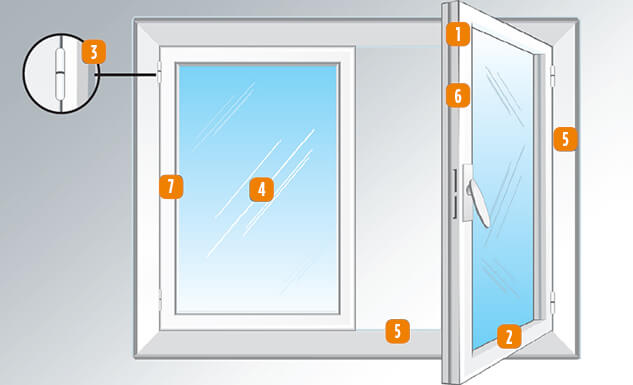 3
1
6
5
7
4
5
2